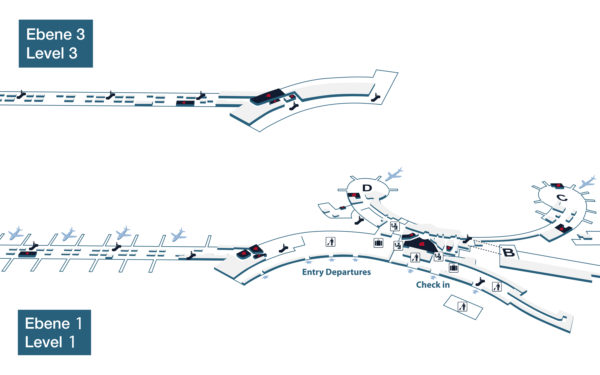 Ebene 3
Level 3

D

C

B

Entry Departures

Check in

Ebene 1
Level 1